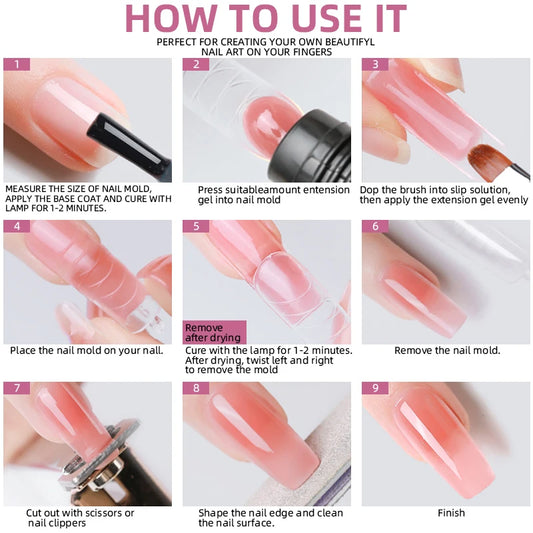 HOW TO USE IT

PERFECT FOR CREATING YOUR OWN BEAUTIFYL NAIL ART ON YOUR FINGERS

1

MEASURE THE SIZE OF NAIL MOLD, APPLY THE BASE COAT AND CURE WITH LAMP FOR 1-2 MINUTES.

2

Press suitableamount entension gel into nail mold

3

Dop the brush into slip solution, then apply the extension gel evenly

4

Place the nail mold on your nail.

5

Remove after drying

Cure with the lamp for 1-2 minutes. After drying, twist left and right to remove the mold

6

Remove the nail mold.

7

Cut out with scissors or nail clippers

8

Shape the nail edge and clean the nail surface.

9

Finish